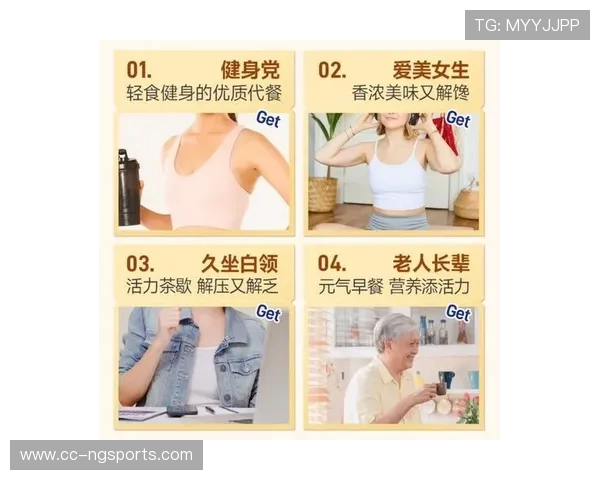 TG: MYYJJPP

01. 健身党
轻食健身的优质代餐
Get

02. 爱美女生
香浓美味又解馋
Get

03. 久坐白领
活力茶歇 解压又解乏
Get

04. 老人长辈
元气早餐 营养添活力
Get

www.cc-ngsports.com